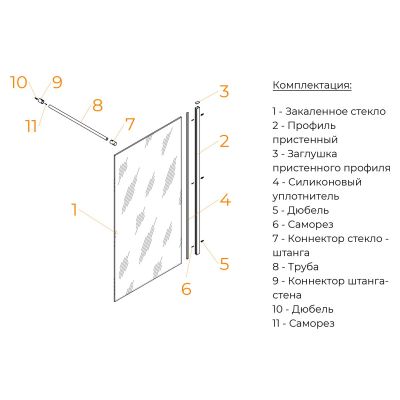 10 9
11 8
7
3
2
1
4
5
6

Комплектация:

1 - Закаленное стекло
2 - Профиль пристенный
3 - Заглушка пристенного профиля
4 - Силиконовый уплотнитель
5 - Дюбель
6 - Саморез
7 - Коннектор стекло - штанга
8 - Труба
9 - Коннектор штанга-стена
10 - Дюбель
11 - Саморез