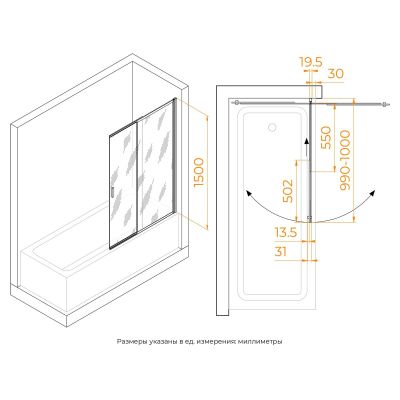 1500

19.5
30
550
990-1000
502
13.5
31

Размеры указаны в ед. измерения: миллиметры