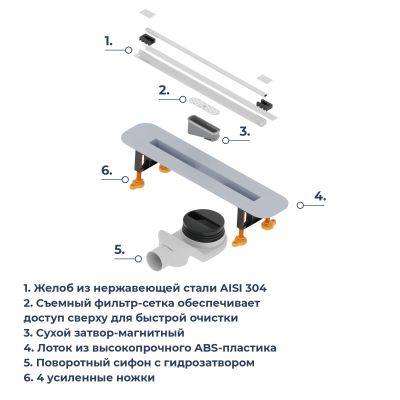 1.

2.

3.

6.

4.

5.

1. Желоб из нержавеющей стали AISI 304
2. Съемный фильтр-сетка обеспечивает доступ сверху для быстрой очистки
3. Сухой затвор-магнитный
4. Лоток из высокопрочного ABS-пластика
5. Поворотный сифон с гидрозатвором
6. 4 усиленные ножки