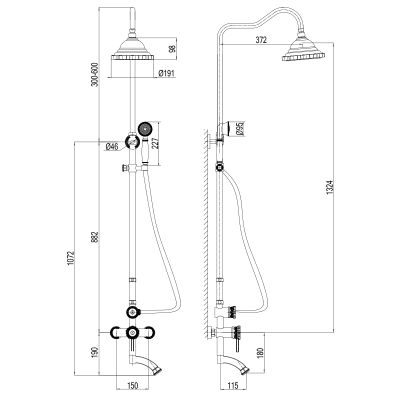 300-600
98
Ø191
Ø46
227
1072
882
190
150
372
Ø95
1324
180
115