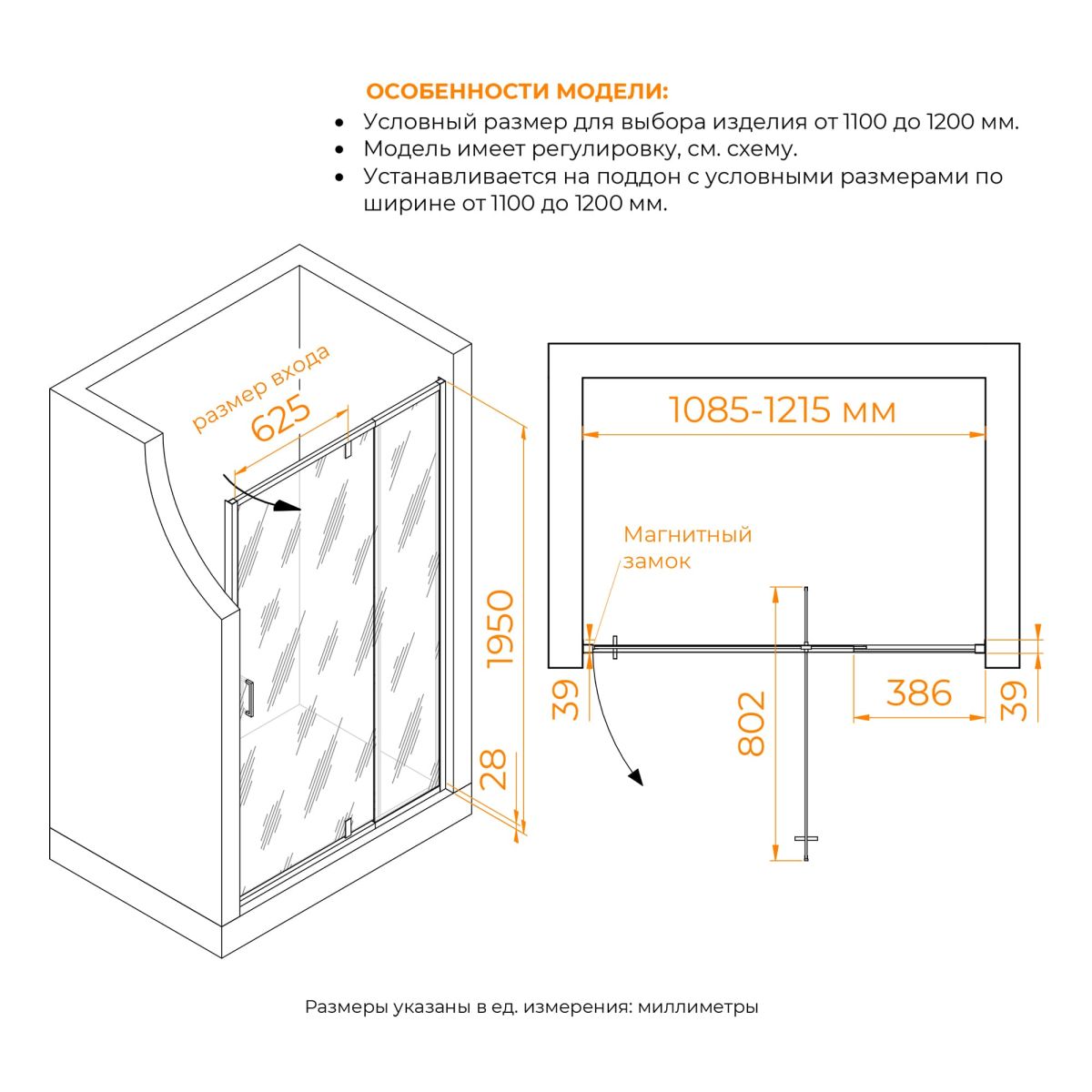 ОСОБЕННОСТИ МОДЕЛИ:
• Условный размер для выбора изделия от 1100 до 1200 мм.
• Модель имеет регулировку, см. схему.
• Устанавливается на поддон с условными размерами по ширине от 1100 до 1200 мм.

размер входа
625
1950
28

1085-1215 мм
Магнитный замок
39
802
386
39

Размеры указаны в ед. измерения: миллиметры