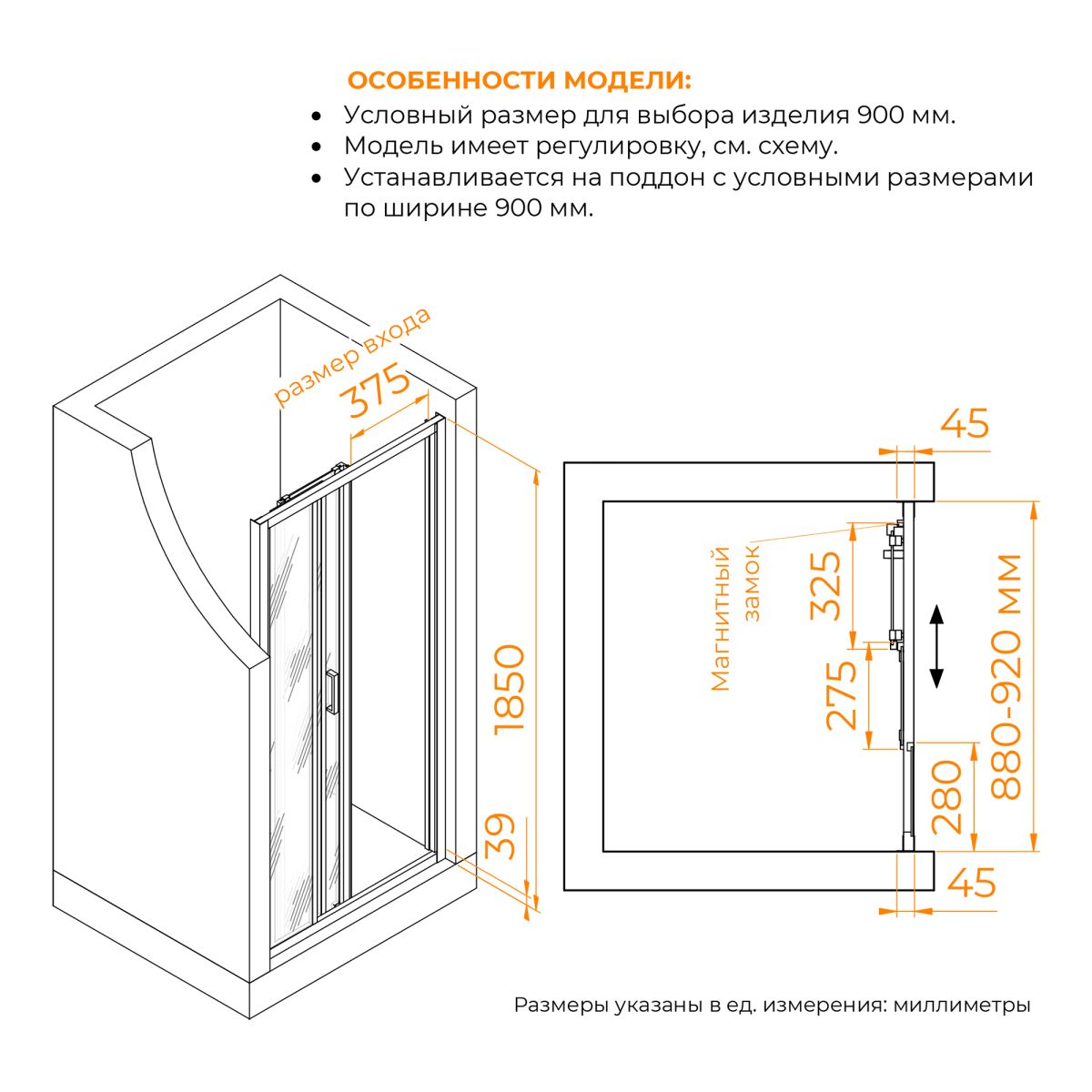 ОСОБЕННОСТИ МОДЕЛИ:
• Условный размер для выбора изделия 900 мм.
• Модель имеет регулировку, см. схему.
• Устанавливается на поддон с условными размерами по ширине 900 мм.

размер входа
375
1850
39
45
Магнитный замок
325
275
280
880-920 мм
45

Размеры указаны в ед. измерения: миллиметры