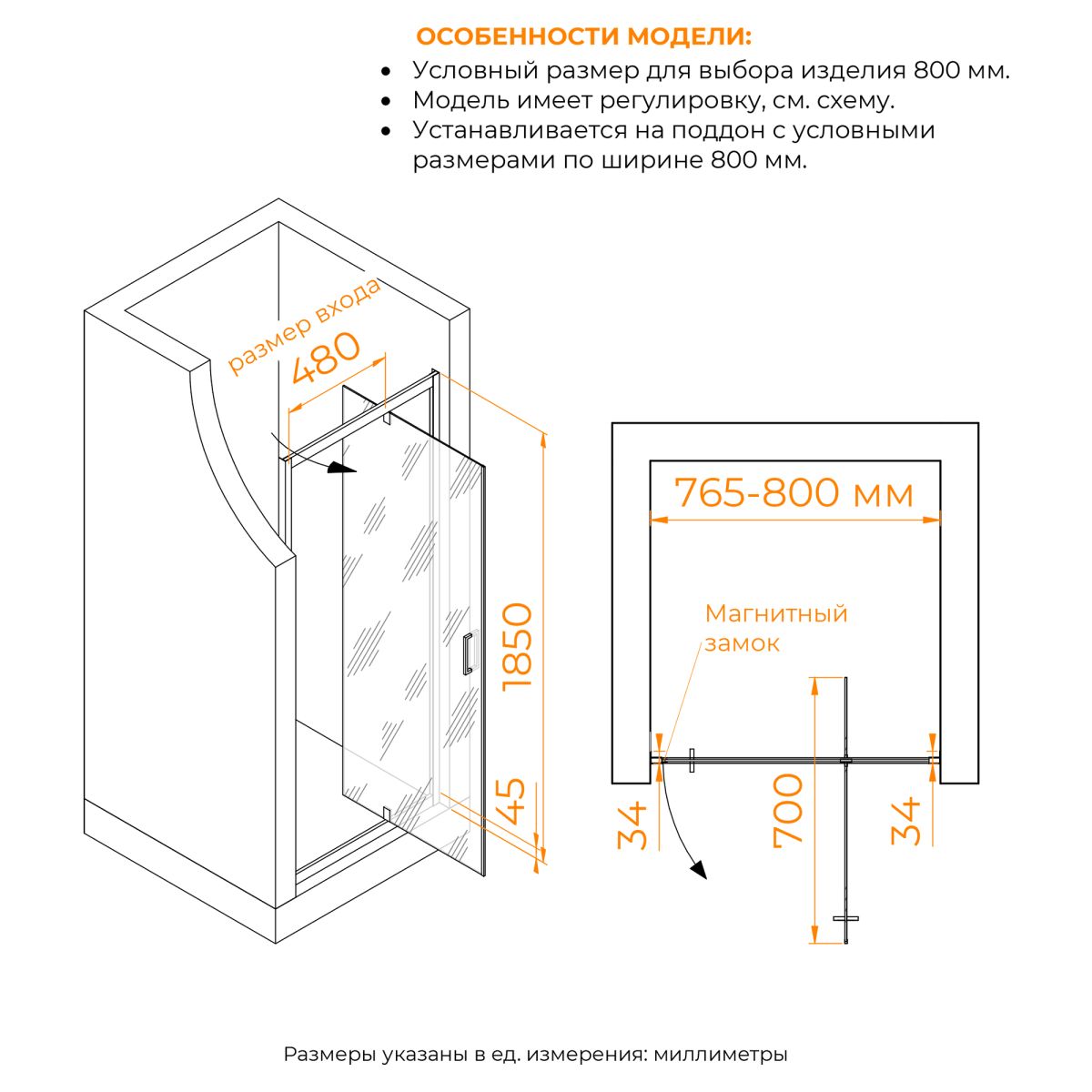 ОСОБЕННОСТИ МОДЕЛИ:
• Условный размер для выбора изделия 800 мм.
• Модель имеет регулировку, см. схему.
• Устанавливается на поддон с условными размерами по ширине 800 мм.

размер входа
480
1850
45

765-800 мм
Магнитный замок
34
700
34

Размеры указаны в ед. измерения: миллиметры