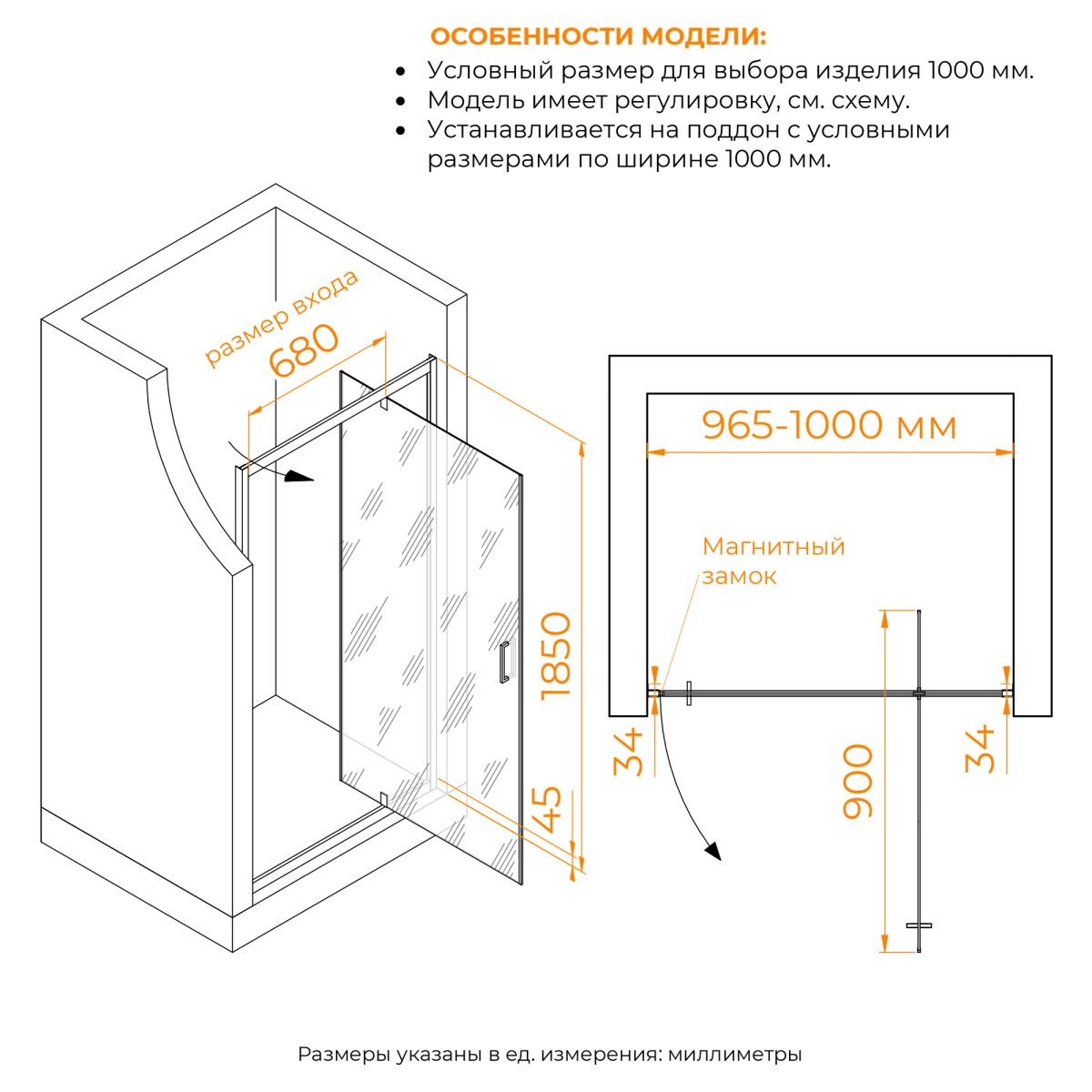 ОСОБЕННОСТИ МОДЕЛИ:
• Условный размер для выбора изделия 1000 мм.
• Модель имеет регулировку, см. схему.
• Устанавливается на поддон с условными размерами по ширине 1000 мм.

размер входа
680
1850
45

965-1000 мм
Магнитный замок
34
900
34

Размеры указаны в ед. измерения: миллиметры