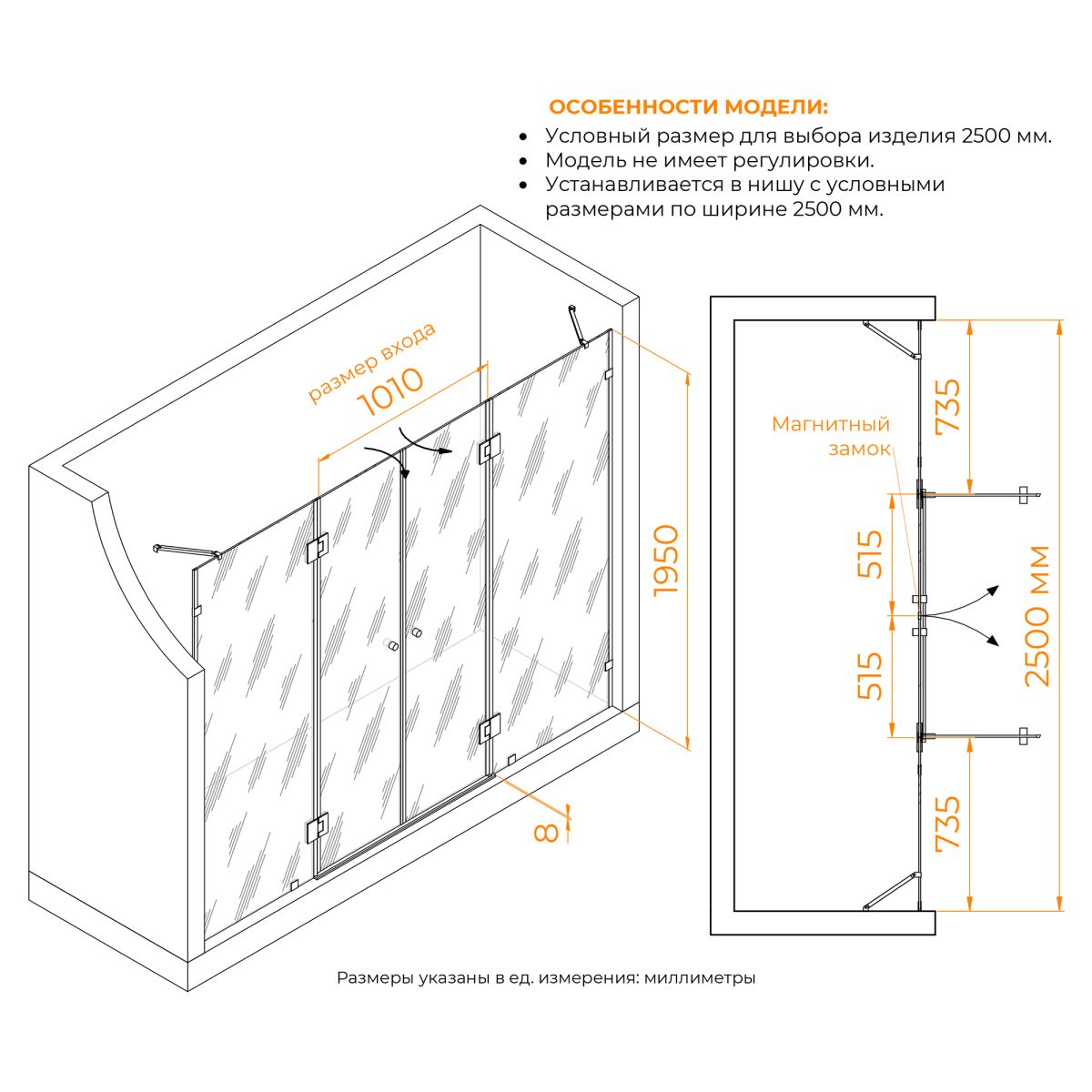 ОСОБЕННОСТИ МОДЕЛИ:
• Условный размер для выбора изделия 2500 мм.
• Модель не имеет регулировки.
• Устанавливается в нишу с условными размерами по ширине 2500 мм.

размер входа
1010
1950
8

Магнитный замок
735
515
515
735
2500 мм

Размеры указаны в ед. измерения: миллиметры