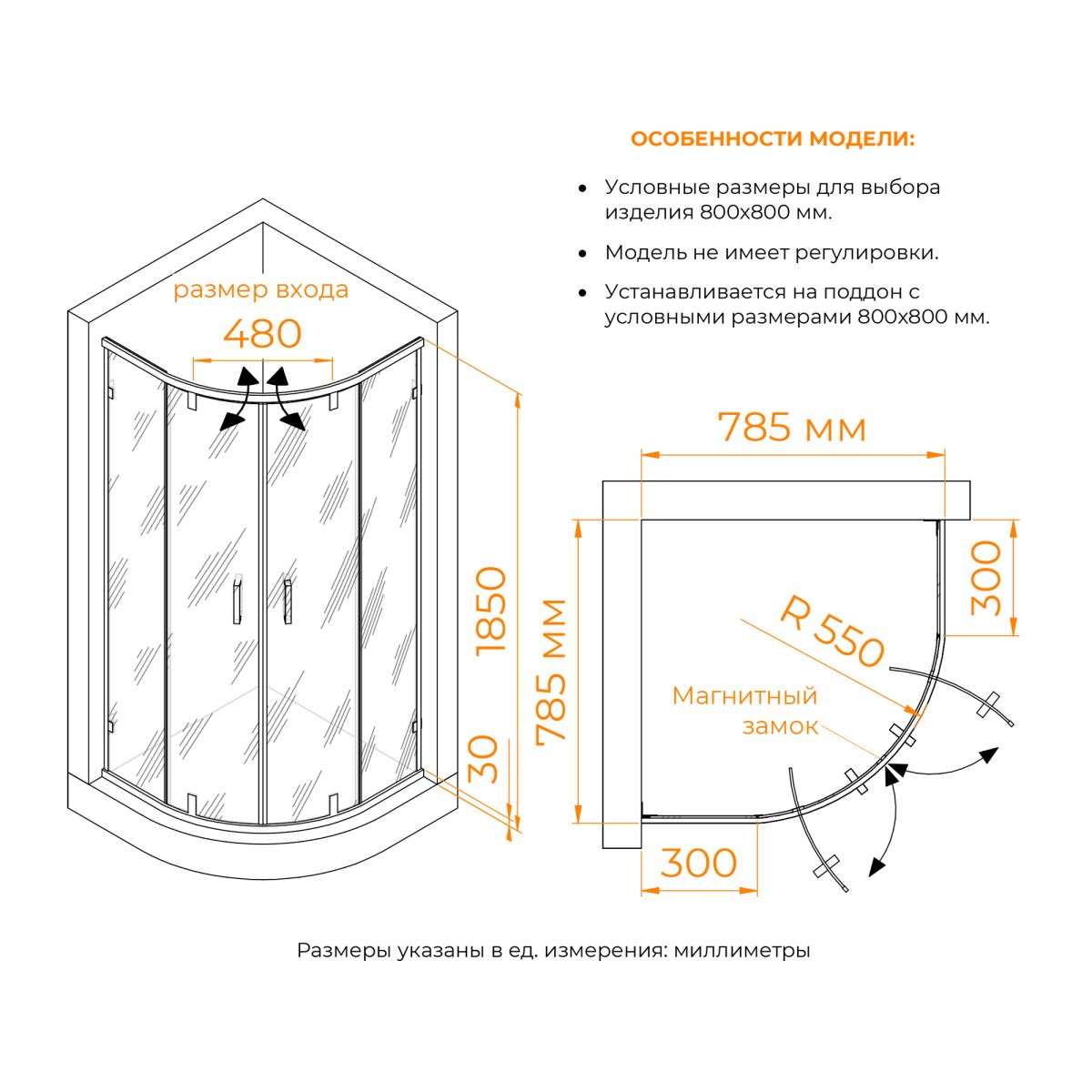 ОСОБЕННОСТИ МОДЕЛИ:

• Условные размеры для выбора изделия 800х800 мм.

• Модель не имеет регулировки.

• Устанавливается на поддон с условными размерами 800х800 мм.

размер входа

480

1850

30

785 мм

785 мм

300

R 550

Магнитный замок

300

Размеры указаны в ед. измерения: миллиметры