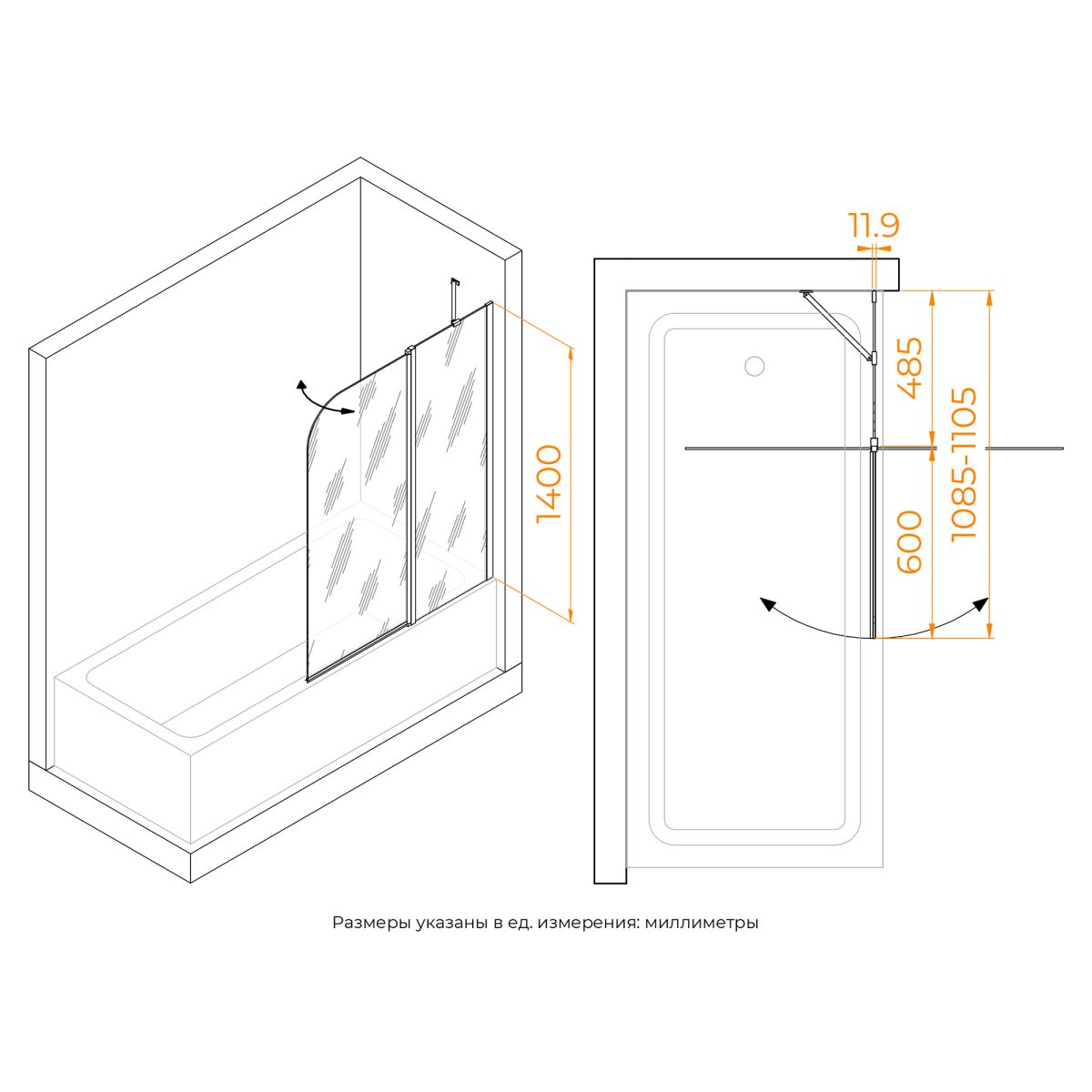 1400

11.9

485

600

1085-1105

Размеры указаны в ед. измерения: миллиметры