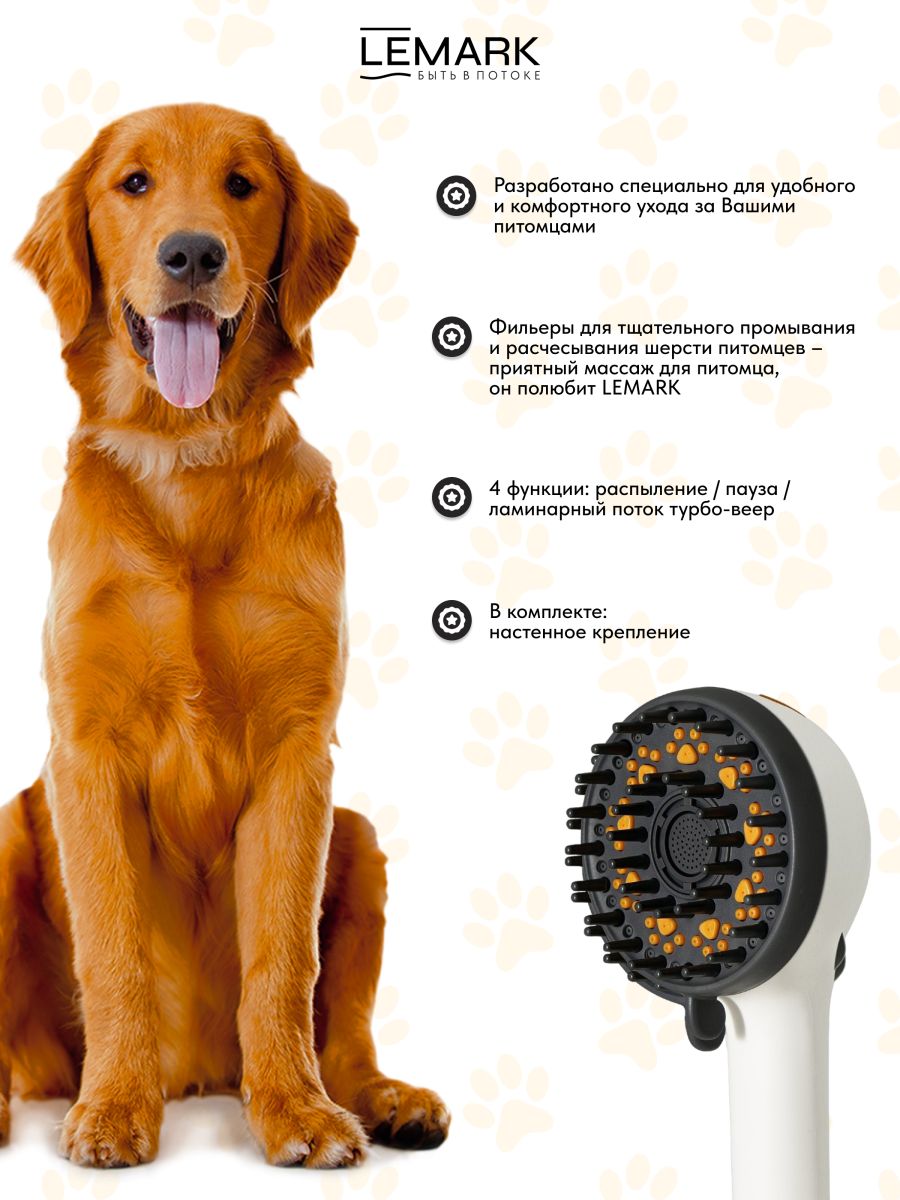 LEMARK
БЫТЬ В ПОТОКЕ

Разработано специально для удобного и комфортного ухода за Вашими питомцами

Фильеры для тщательного промывания и расчесывания шерсти питомцев – приятный массаж для питомца, он полюбит LEMARK

4 функции: распыление / пауза / ламинарный поток турбо-веер

В комплекте: настенное крепление