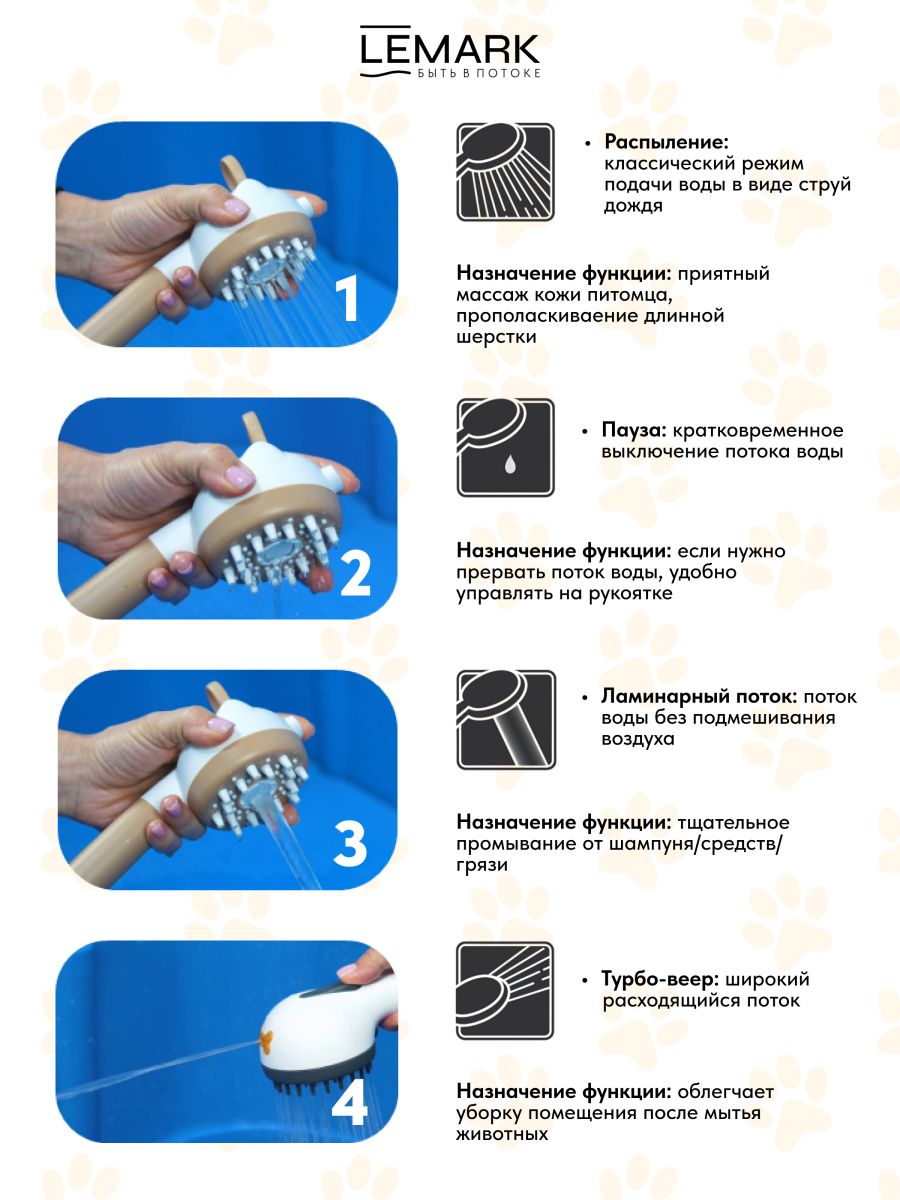 LEMARK
БЫТЬ В ПОТОКЕ

1

• Распыление: классический режим подачи воды в виде струй дождя

Назначение функции: приятный массаж кожи питомца, прополаскивание длинной шерстки

2

• Пауза: кратковременное выключение потока воды

Назначение функции: если нужно прервать поток воды, удобно управлять на рукоятке

3

• Ламинарный поток: поток воды без подмешивания воздуха

Назначение функции: тщательное промывание от шампуня/средств/грязи

4

• Турбо-веер: широкий расходящийся поток

Назначение функции: облегчает уборку помещения после мытья животных