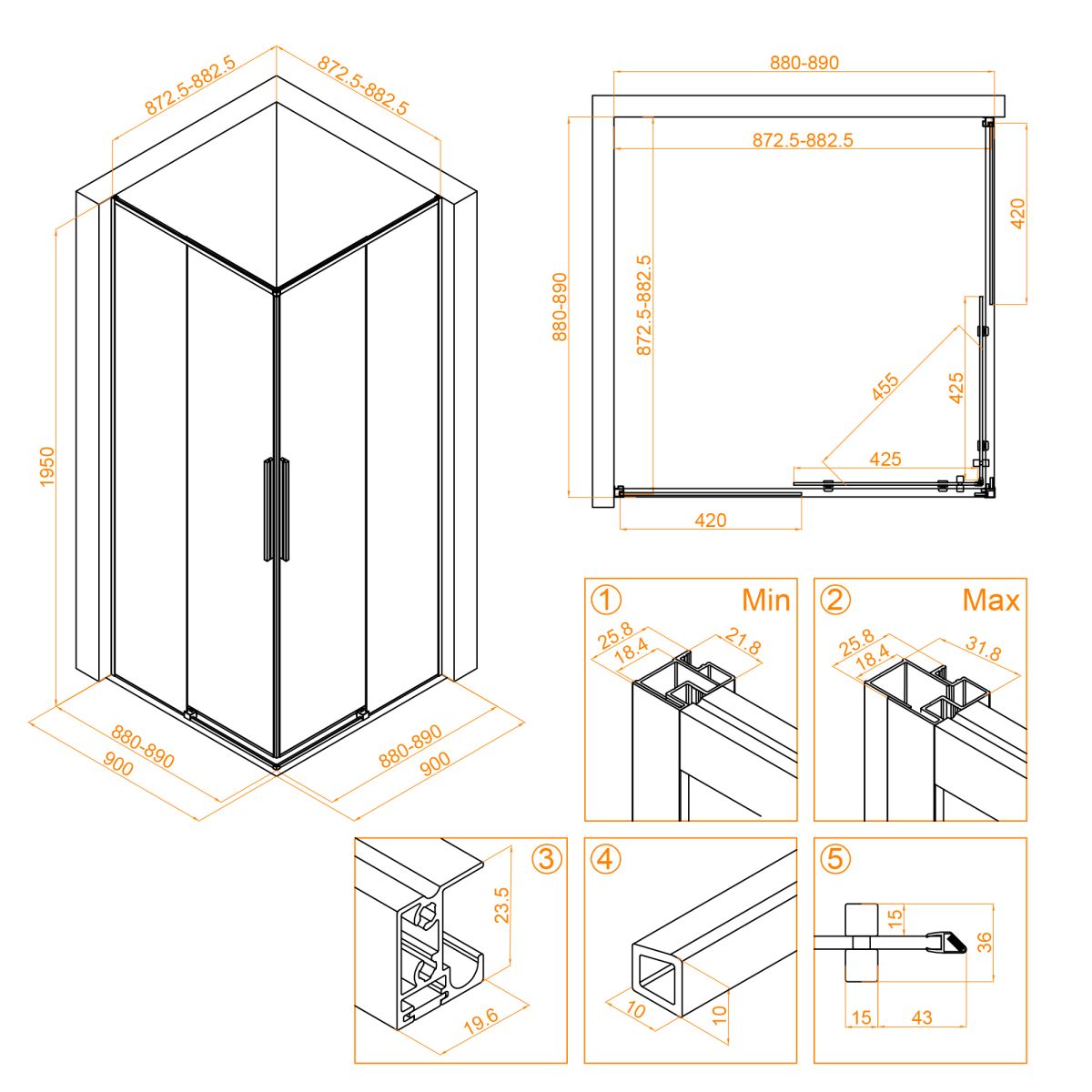 872.5-882.5
872.5-882.5
1950
880-890
900
880-890
900

880-890
872.5-882.5
880-890
872.5-882.5
420
455
425
425
420

① Min
25.8
18.4
21.8

② Max
25.8
18.4
31.8

③
23.5
19.6

④
10
10

⑤
15
36
15
43