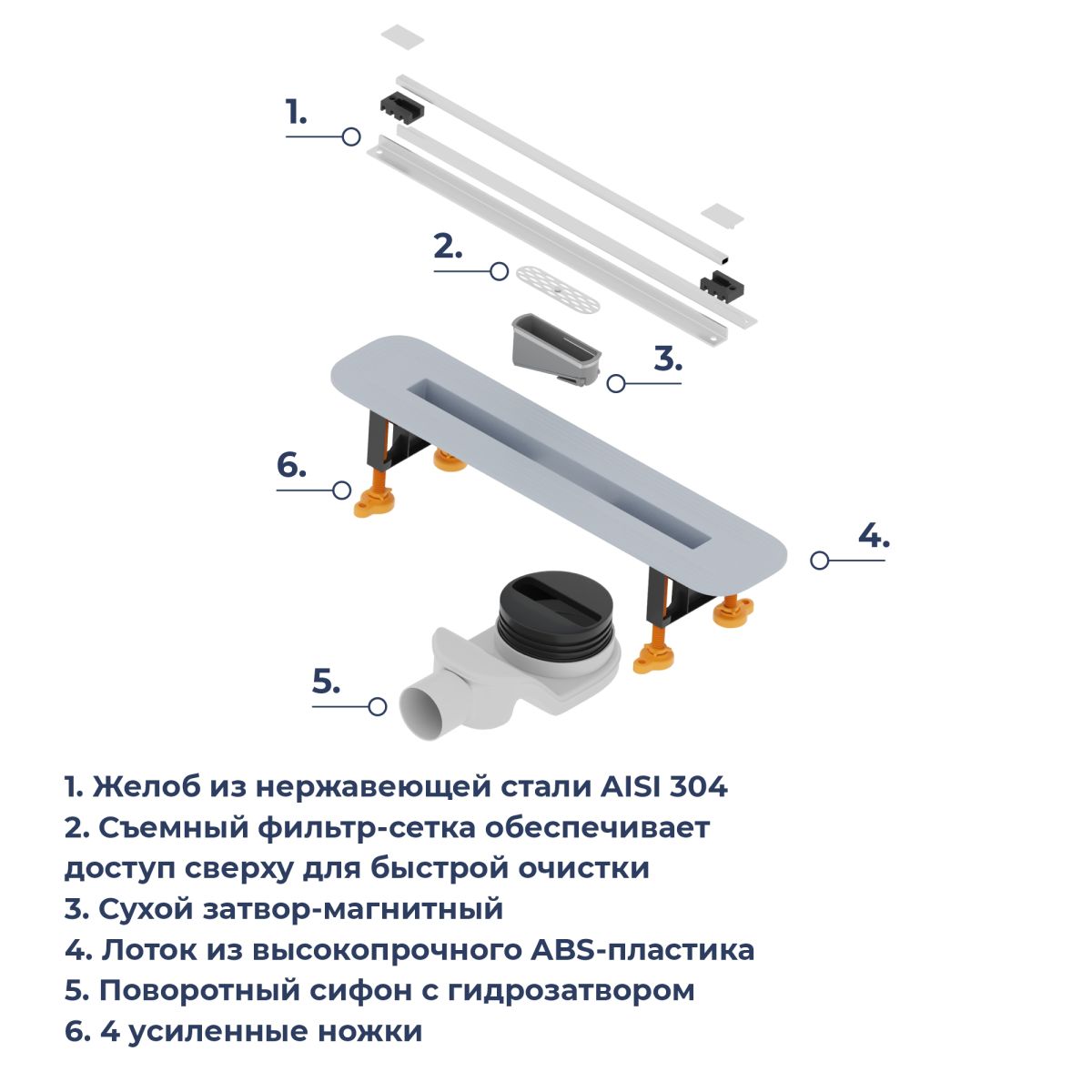 1.

2.

3.

6.

4.

5.

1. Желоб из нержавеющей стали AISI 304
2. Съемный фильтр-сетка обеспечивает доступ сверху для быстрой очистки
3. Сухой затвор-магнитный
4. Лоток из высокопрочного ABS-пластика
5. Поворотный сифон с гидрозатвором
6. 4 усиленные ножки