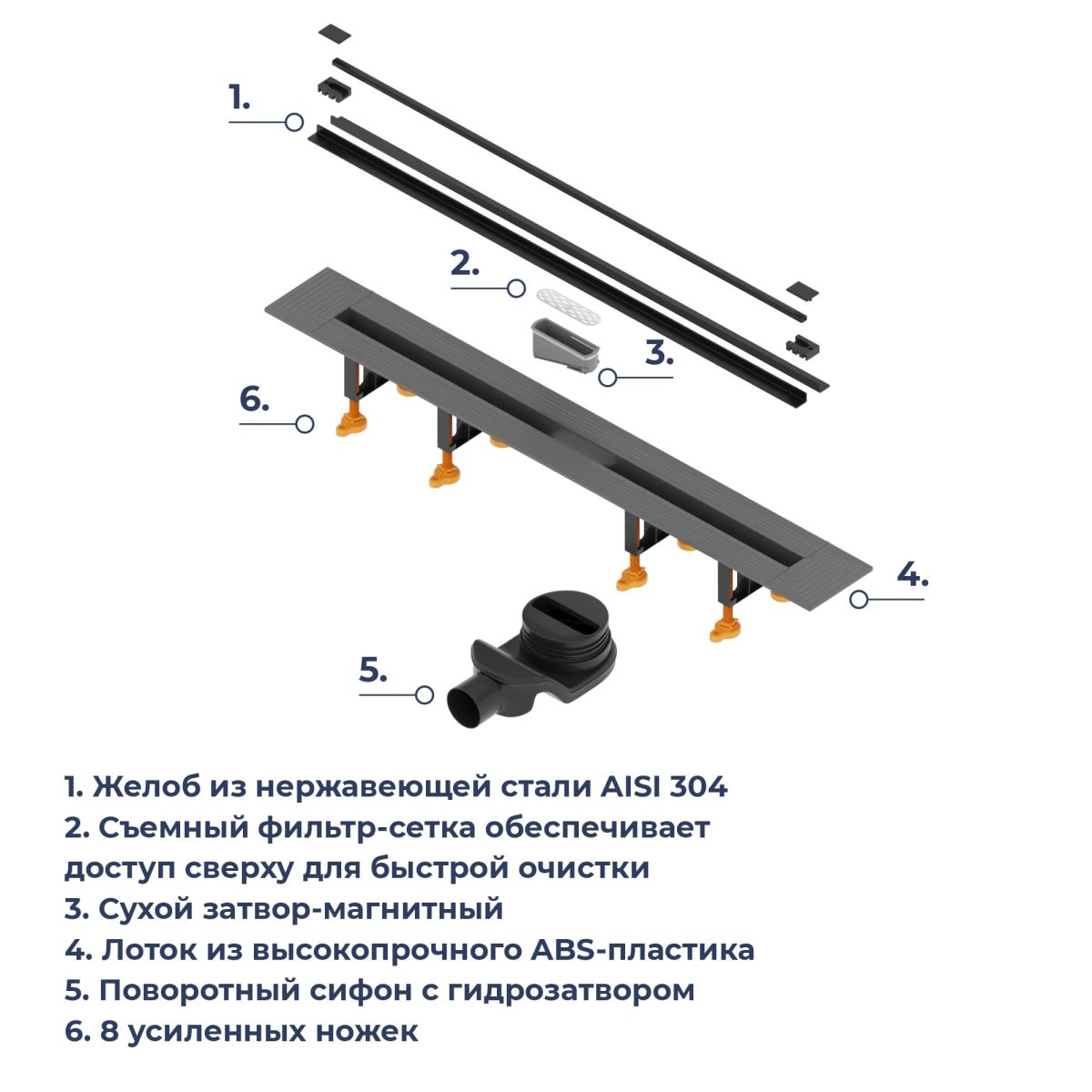 1.

2.

3.

6.

4.

5.

1. Желоб из нержавеющей стали AISI 304
2. Съемный фильтр-сетка обеспечивает доступ сверху для быстрой очистки
3. Сухой затвор-магнитный
4. Лоток из высокопрочного ABS-пластика
5. Поворотный сифон с гидрозатвором
6. 8 усиленных ножек